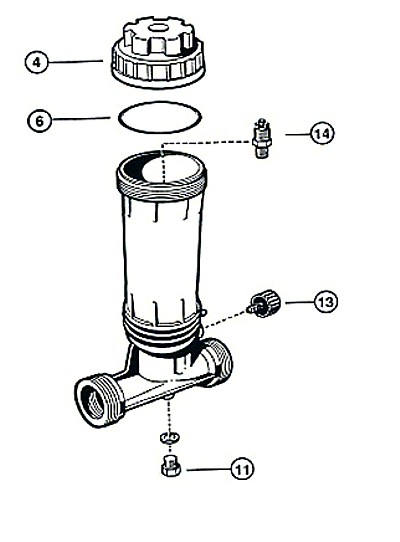 4
6
14
13
11